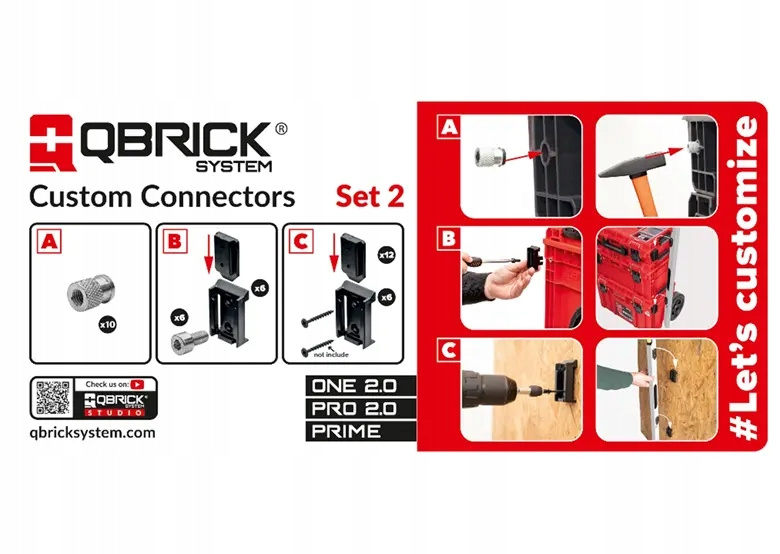 QBRICK®
SYSTEM

Custom Connectors

Set 2

A

x10

B

x6

x6

C

x12

x6

not include

Check us on:

QBRICK®
STUDIO

qbricksystem.com

ONE 2.0
PRO 2.0
PRIME

A

B

C

#Let's customize