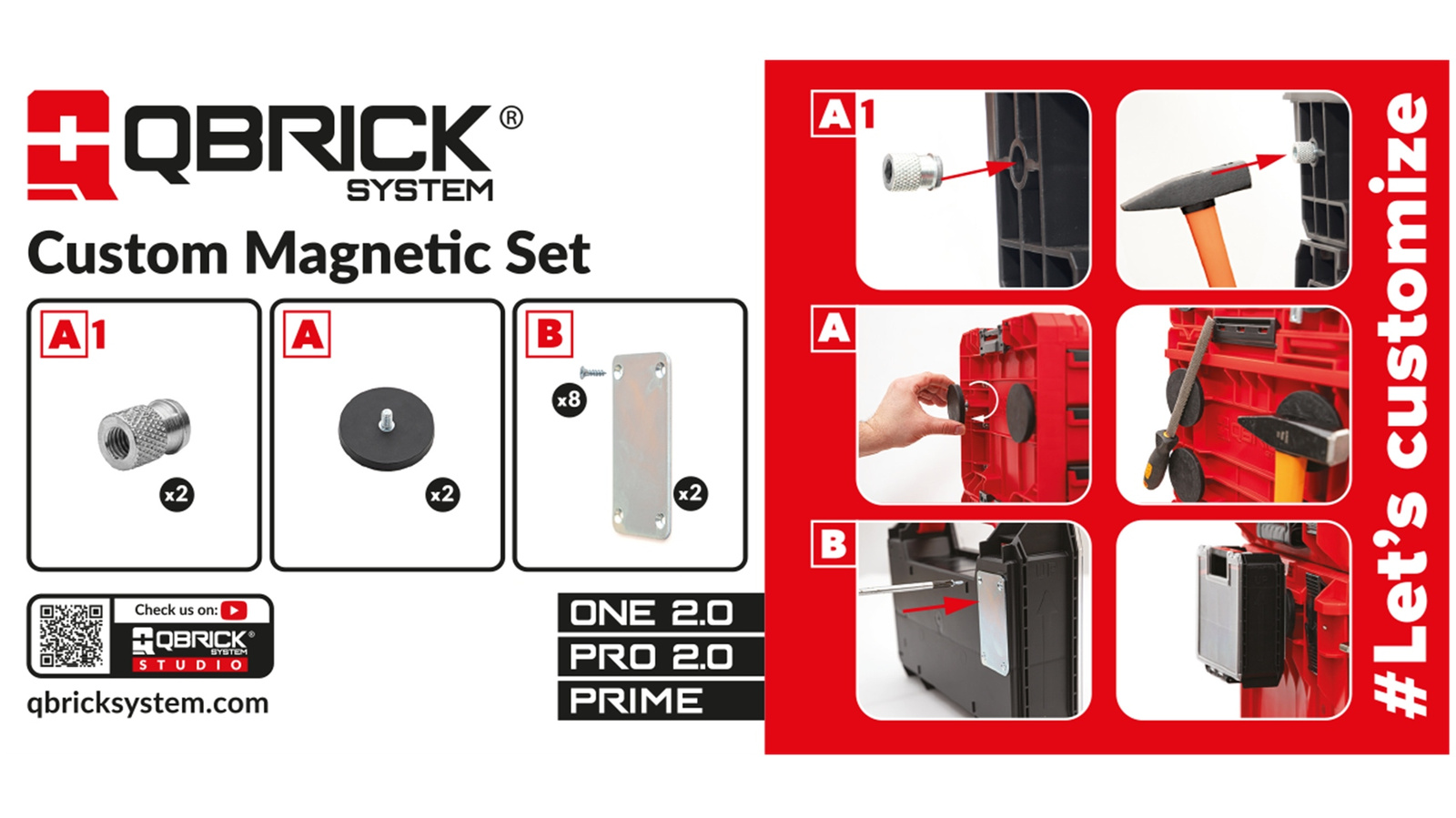 QBRICK®
SYSTEM

Custom Magnetic Set

A1
x2

A
x2

B
x8
x2

Check us on:
QBRICK® SYSTEM
STUDIO

qbricksystem.com

ONE 2.0
PRO 2.0
PRIME

A1

A

B

#Let's customize